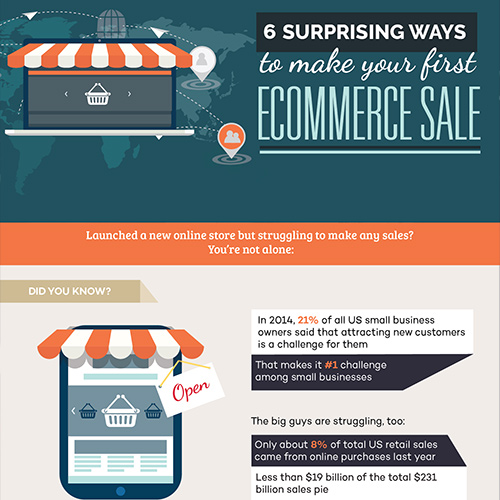 6 SURPRISING WAYS
to make your first
ECOMMERCE SALE

Launched a new online store but struggling to make any sales?
You're not alone:

DID YOU KNOW?

Open

In 2014, 21% of all US small business owners said that attracting new customers is a challenge for them

That makes it #1 challenge among small businesses

The big guys are struggling, too:

Only about 8% of total US retail sales came from online purchases last year

Less than $19 billion of the total $231 billion sales pie